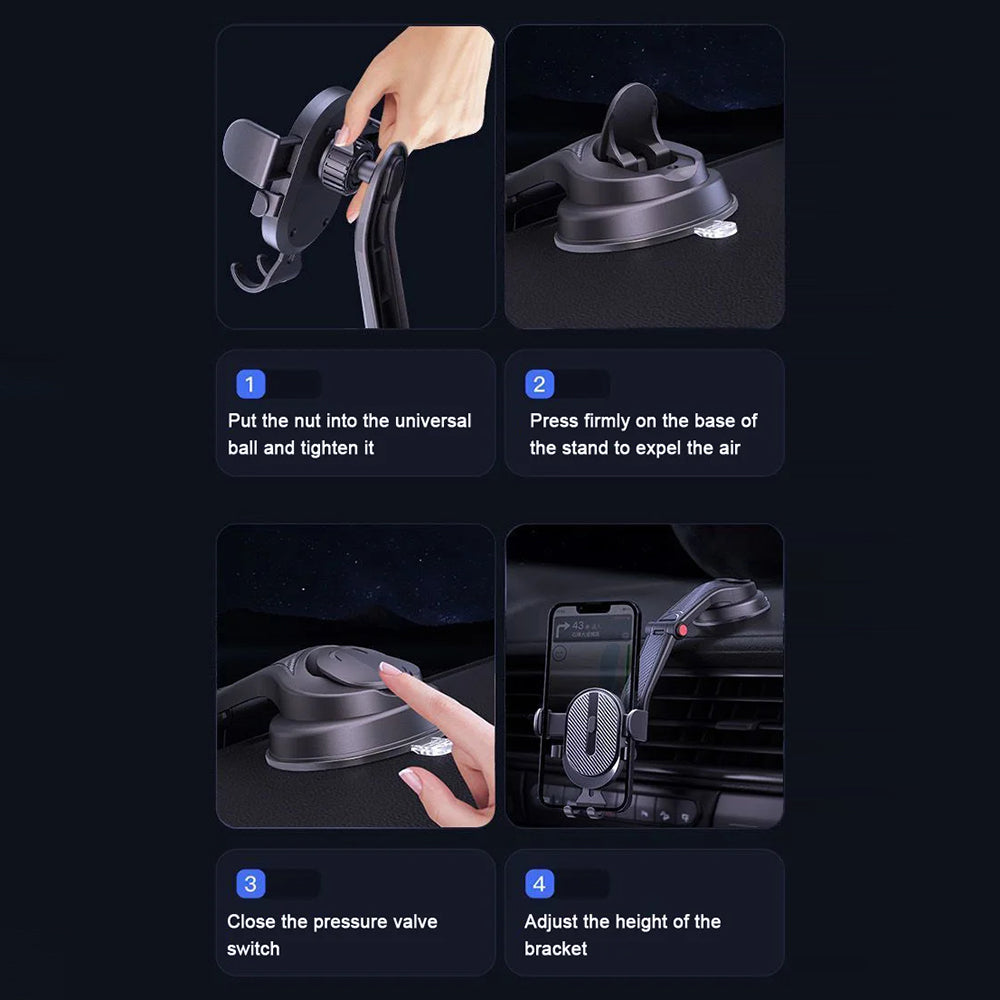 1
Put the nut into the universal ball and tighten it

2
Press firmly on the base of the stand to expel the air

3
Close the pressure valve switch

4
Adjust the height of the bracket